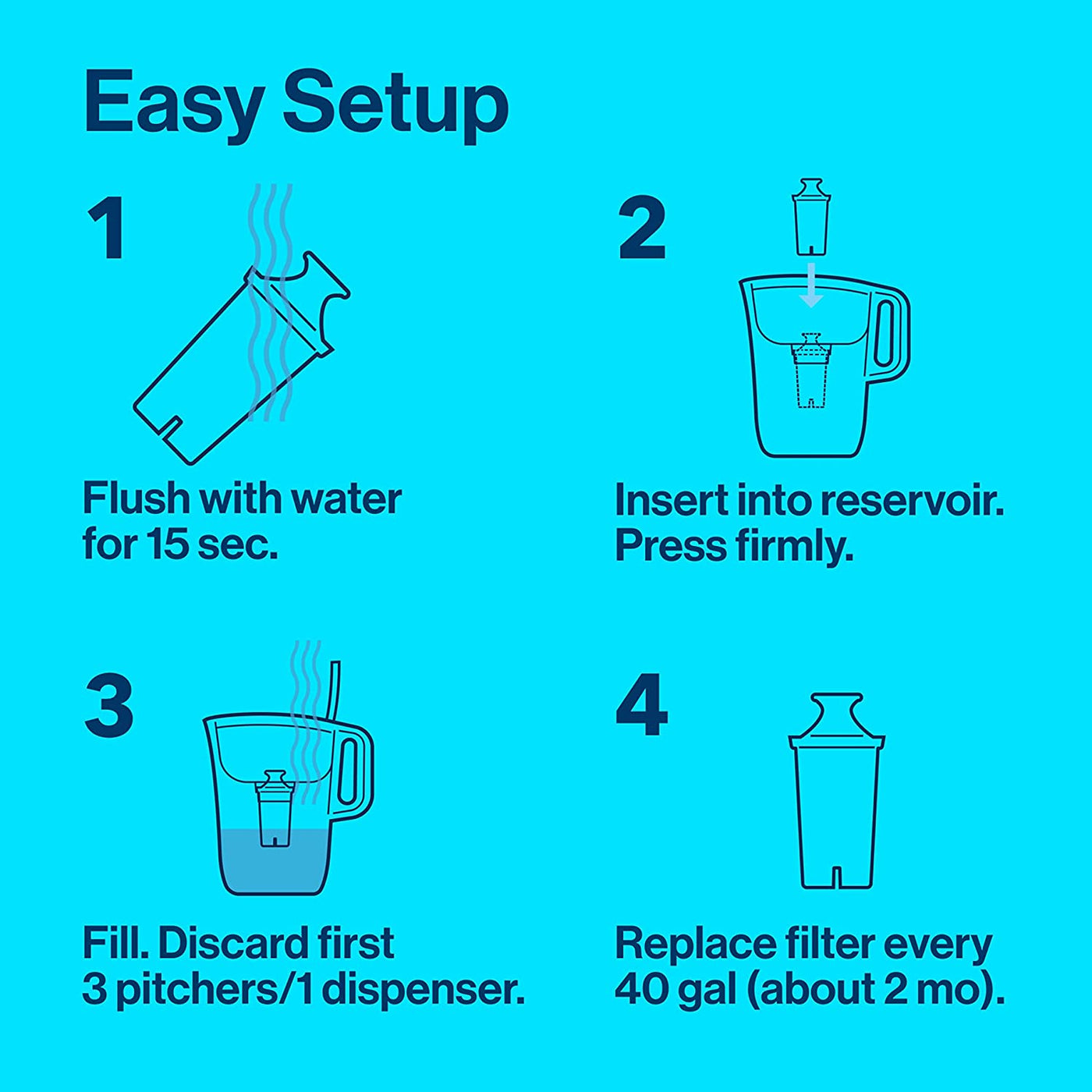 Easy Setup

1

Flush with water for 15 sec.

2

Insert into reservoir. Press firmly.

3

Fill. Discard first 3 pitchers/1 dispenser.

4

Replace filter every 40 gal (about 2 mo).