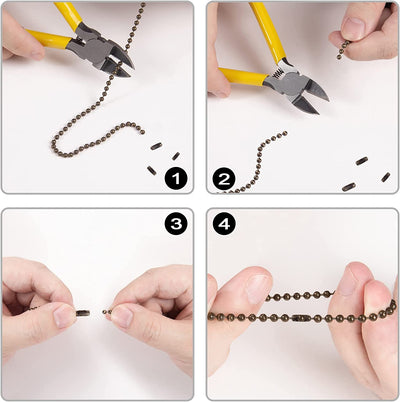 1
2
3
4